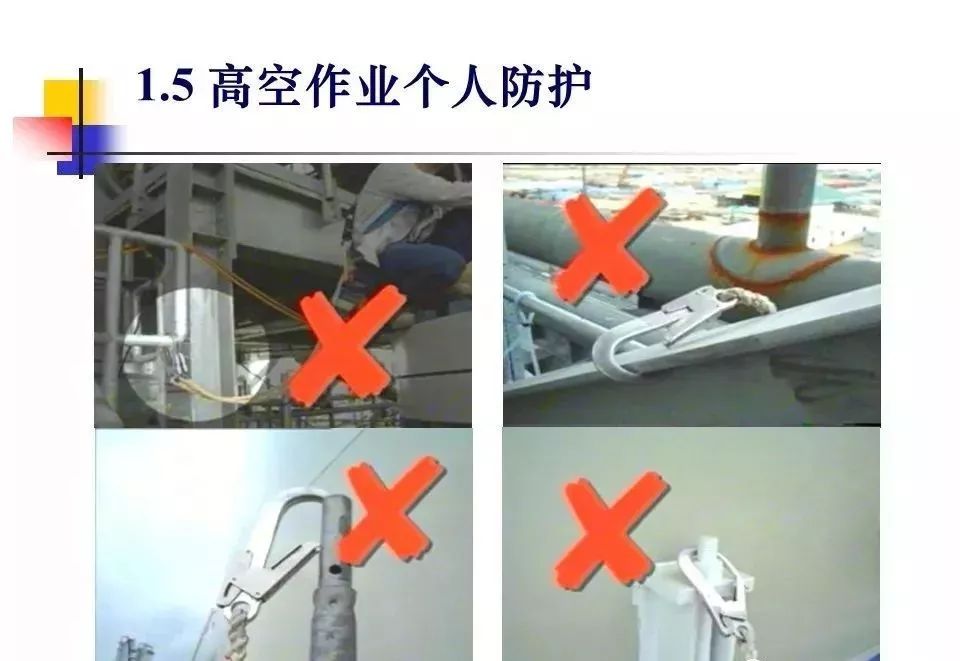 1.5 高空作业个人防护