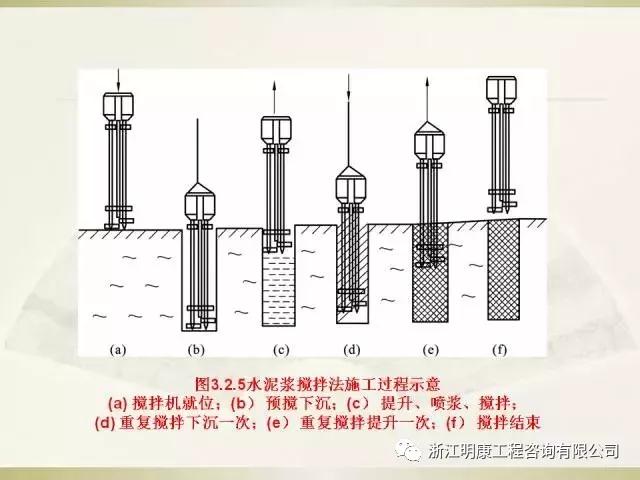 (a) (b) (c) (d) (e) (f)

图3.2.5水泥浆搅拌法施工过程示意
(a) 搅拌机就位；(b) 预搅下沉；(c) 提升、喷浆、搅拌；
(d) 重复搅拌下沉一次；(e) 重复搅拌提升一次；(f) 搅拌结束

浙江明康工程咨询有限公司